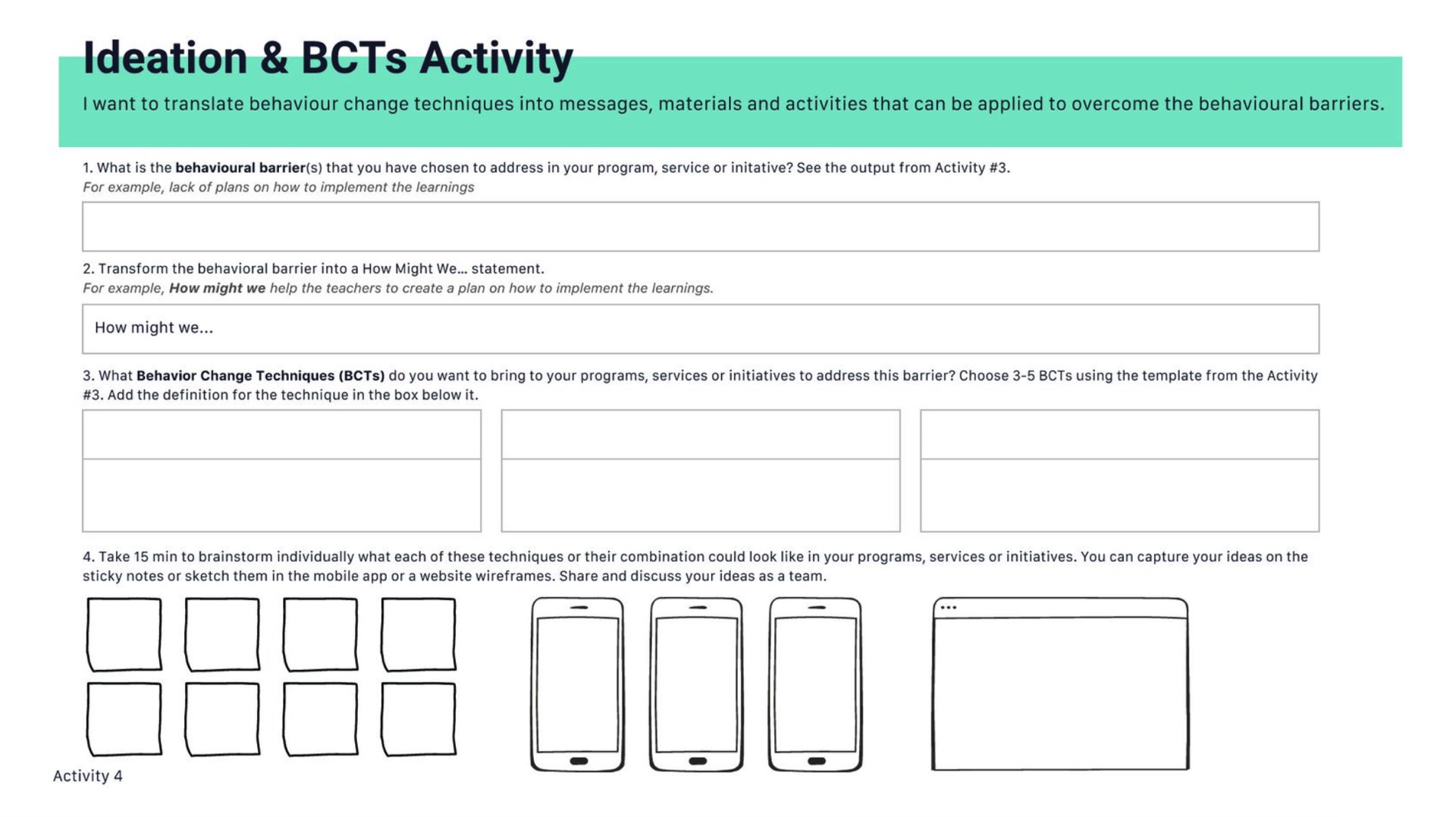 Ideation & BCTs Activity

I want to translate behaviour change techniques into messages, materials and activities that can be applied to overcome the behavioural barriers.

1. What is the behavioural barrier(s) that you have chosen to address in your program, service or initative? See the output from Activity #3.
For example, lack of plans on how to implement the learnings

2. Transform the behavioral barrier into a How Might We... statement.
For example, How might we help the teachers to create a plan on how to implement the learnings.

How might we...

3. What Behavior Change Techniques (BCTs) do you want to bring to your programs, services or initiatives to address this barrier? Choose 3-5 BCTs using the template from the Activity #3. Add the definition for the technique in the box below it.

4. Take 15 min to brainstorm individually what each of these techniques or their combination could look like in your programs, services or initiatives. You can capture your ideas on the sticky notes or sketch them in the mobile app or a website wireframes. Share and discuss your ideas as a team.

Activity 4